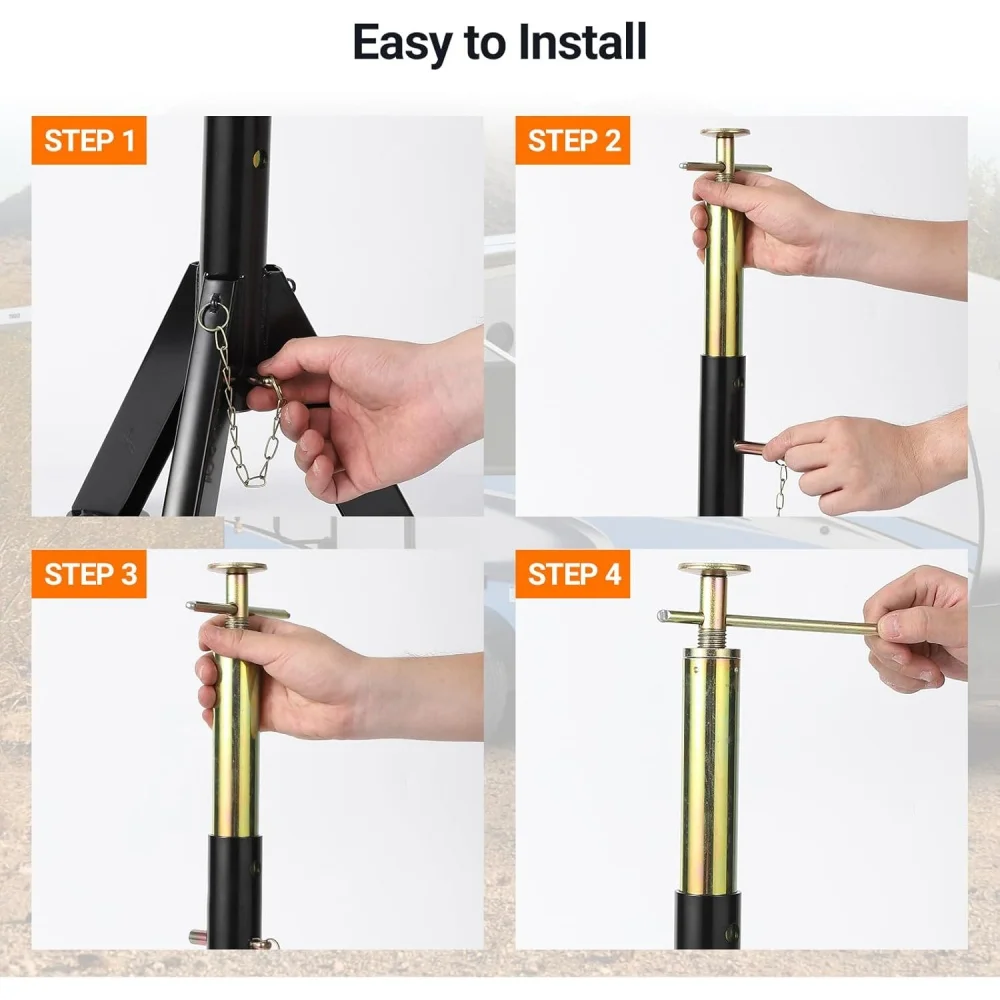 Easy to Install

STEP 1

STEP 2

STEP 3

STEP 4